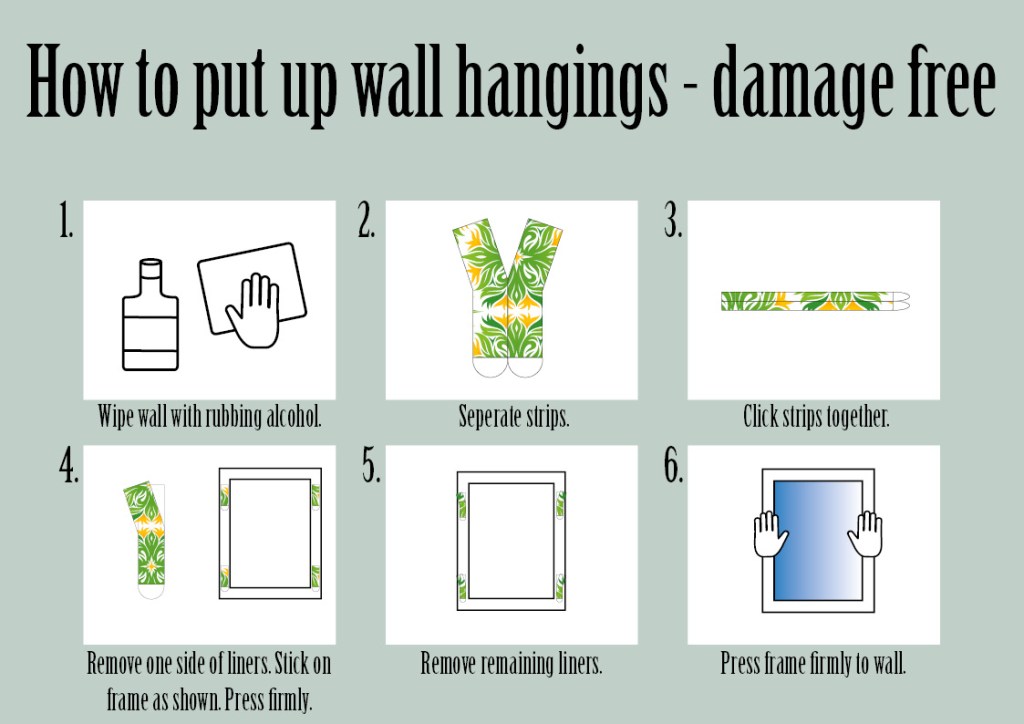 How to put up wall hangings - damage free

1.

Wipe wall with rubbing alcohol.

2.

Seperate strips.

3.

Click strips together.

4.

Remove one side of liners. Stick on frame as shown. Press firmly.

5.

Remove remaining liners.

6.

Press frame firmly to wall.