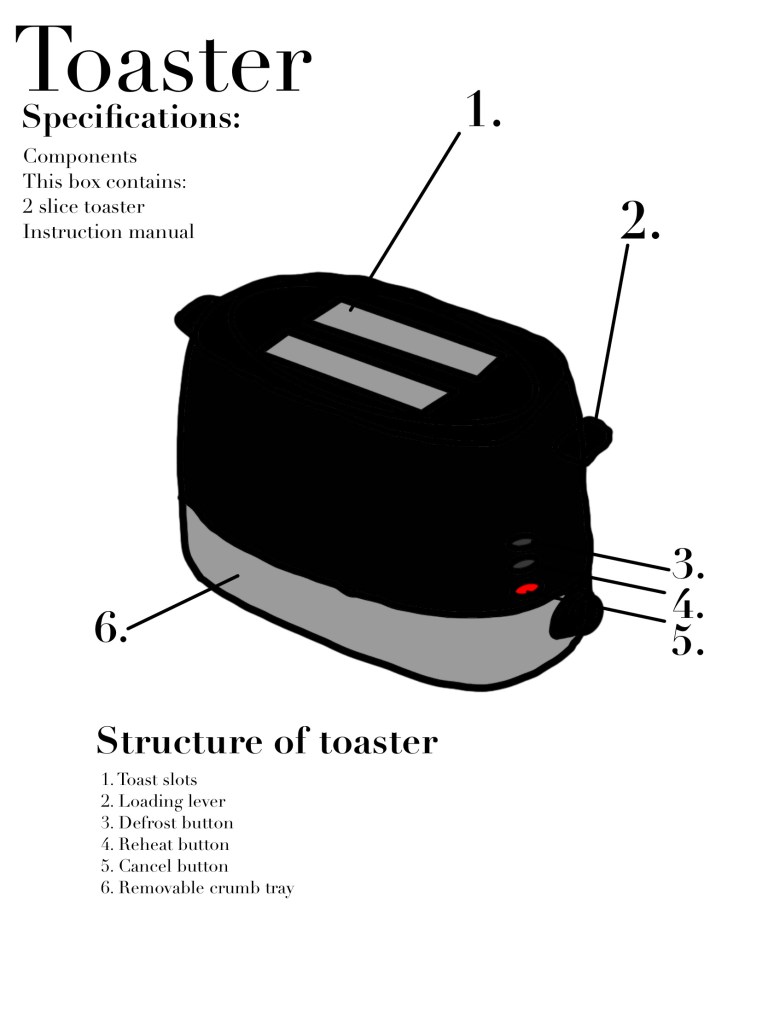 Toaster

Specifications:

Components
This box contains:
2 slice toaster
Instruction manual

1.

2.

3.

4.

5.

6.

Structure of toaster

1. Toast slots
2. Loading lever
3. Defrost button
4. Reheat button
5. Cancel button
6. Removable crumb tray